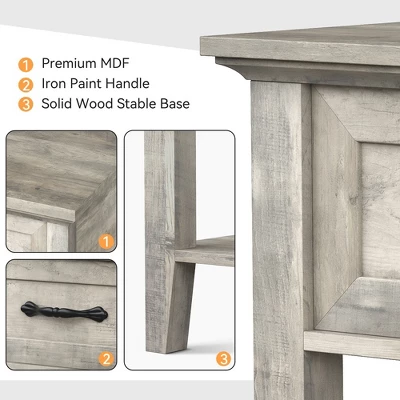 1 Premium MDF
2 Iron Paint Handle
3 Solid Wood Stable Base

1

2

3