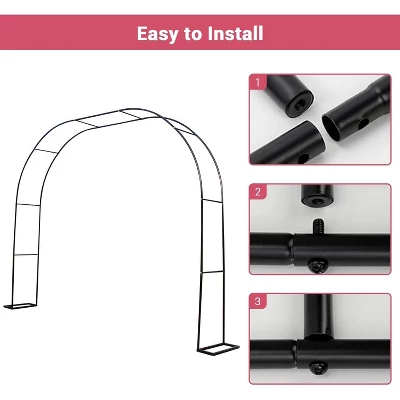 Easy to Install

1

2

3