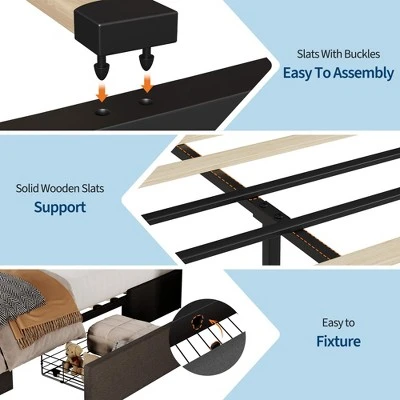 Slats With Buckles
Easy To Assembly

Solid Wooden Slats
Support

Easy to
Fixture