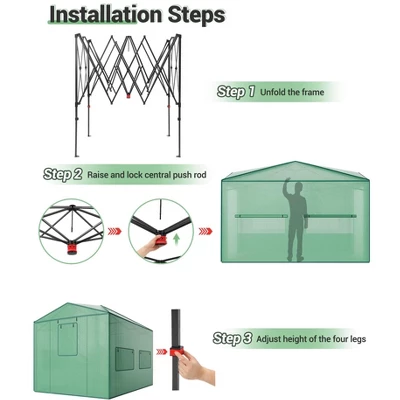 Installation Steps

Step 1 Unfold the frame

Step 2 Raise and lock central push rod

Step 3 Adjust height of the four legs