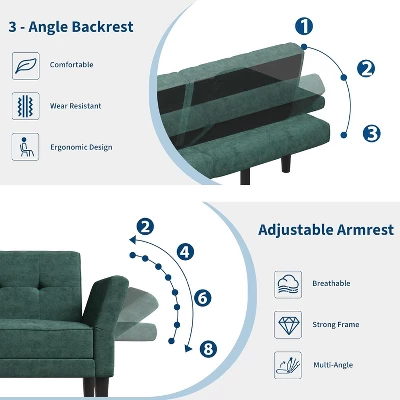 3 - Angle Backrest

Comfortable

Wear Resistant

Ergonomic Design

1

2

3

2

4

6

8

Adjustable Armrest

Breathable

Strong Frame

Multi-Angle