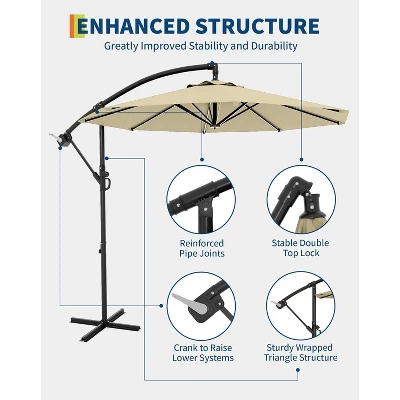 ENHANCED STRUCTURE
Greatly Improved Stability and Durability

Reinforced Pipe Joints

Stable Double Top Lock

Crank to Raise Lower Systems

Sturdy Wrapped Triangle Structure