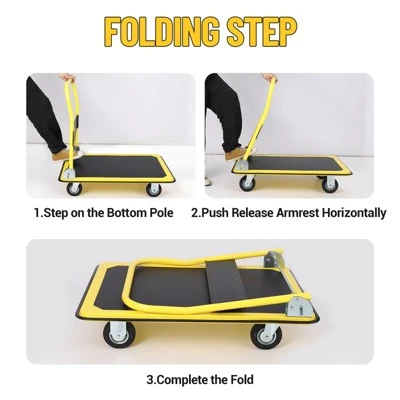 FOLDING STEP

1.Step on the Bottom Pole

2.Push Release Armrest Horizontally

3.Complete the Fold