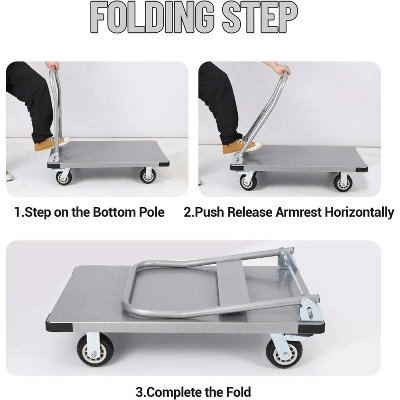 FOLDING STEP

1.Step on the Bottom Pole

2.Push Release Armrest Horizontally

3.Complete the Fold