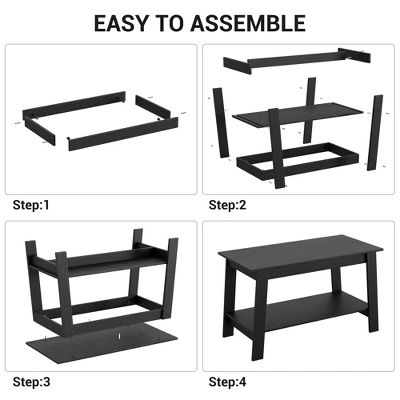 EASY TO ASSEMBLE

Step:1

Step:2

Step:3

Step:4