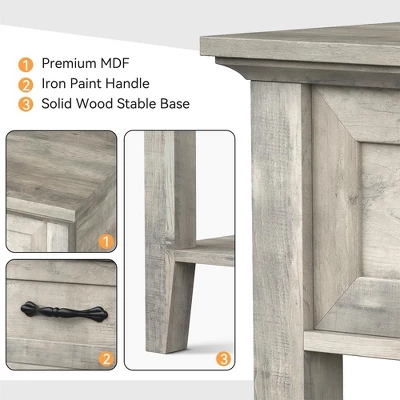 1 Premium MDF
2 Iron Paint Handle
3 Solid Wood Stable Base

1

2

3