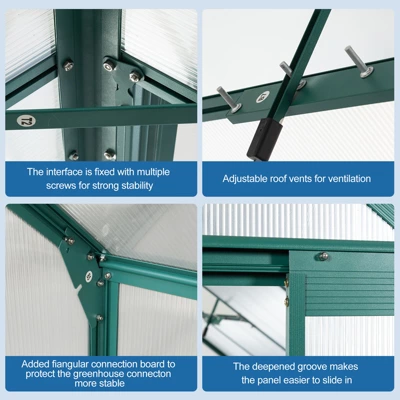 T2

The interface is fixed with multiple screws for strong stability

Adjustable roof vents for ventilation

Added fiangular connection board to protect the greenhouse connecton more stable

The deepened groove makes the panel easier to slide in