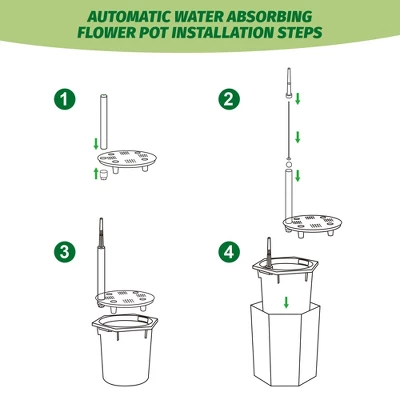 AUTOMATIC WATER ABSORBING FLOWER POT INSTALLATION STEPS

1

2

3

4