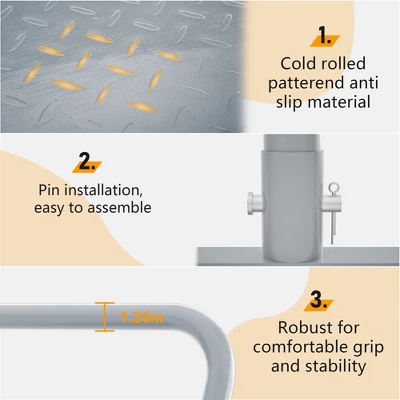 1.
Cold rolled patterend anti slip material

2.
Pin installation, easy to assemble

1.26in

3.
Robust for comfortable grip and stability