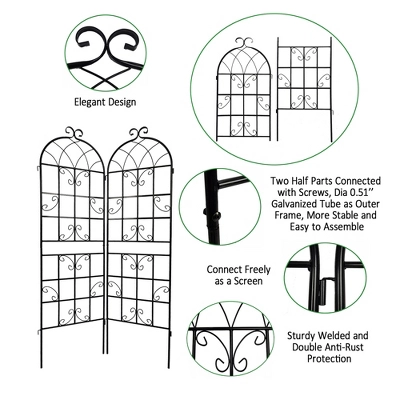 Elegant Design

Two Half Parts Connected with Screws, Dia 0.51'' Galvanized Tube as Outer Frame, More Stable and Easy to Assemble

Connect Freely as a Screen

Sturdy Welded and Double Anti-Rust Protection