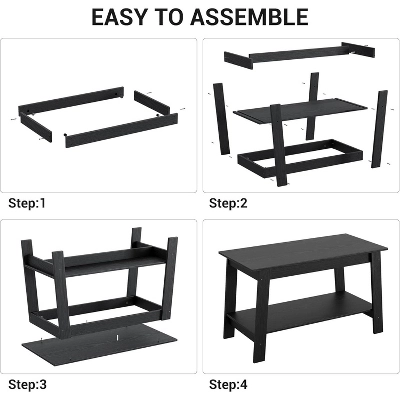 EASY TO ASSEMBLE

Step:1

Step:2

Step:3

Step:4